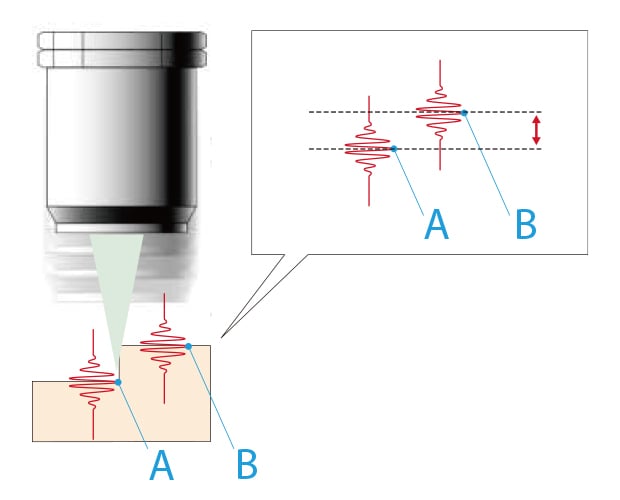 A
B
A
B